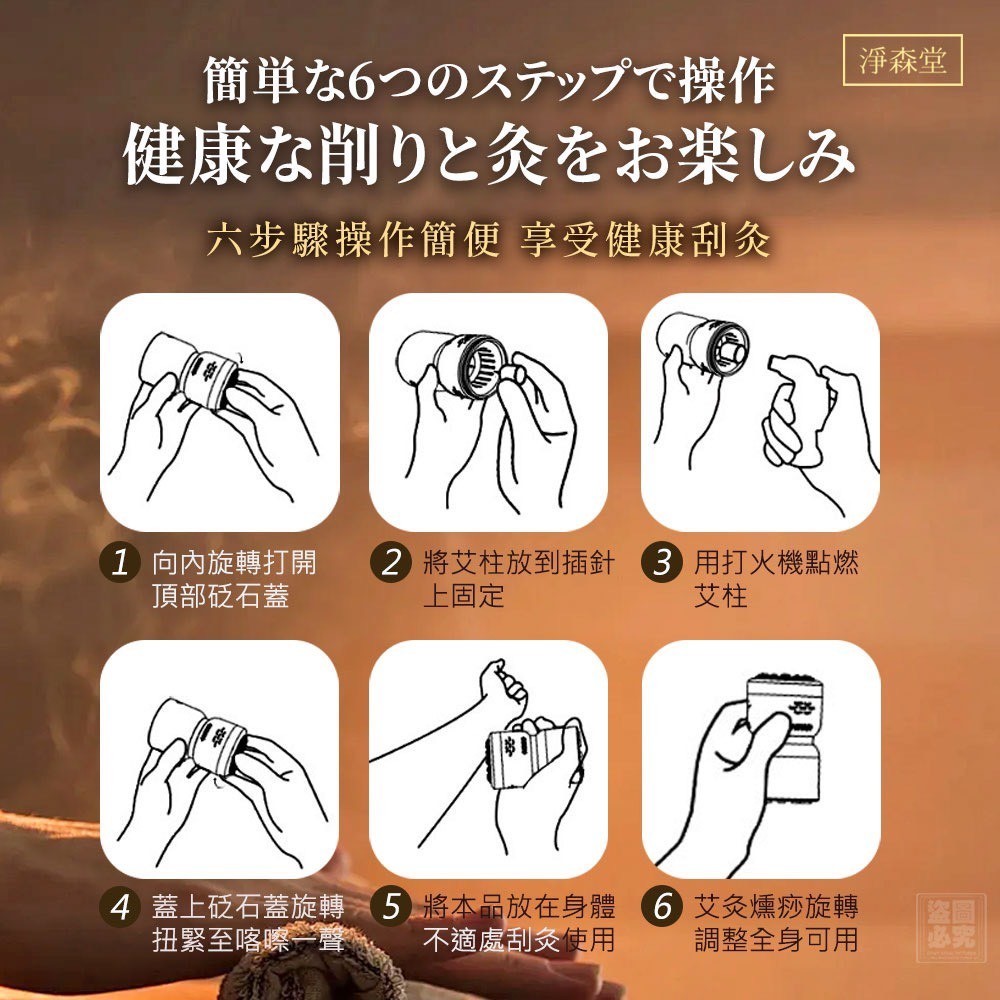 淨森堂

簡単な6つのステップで操作
健康な削りと灸をお楽しみ

六步驟操作簡便 享受健康刮灸

1 向內旋轉打開頂部砭石蓋

2 將艾柱放到插針上固定

3 用打火機點燃艾柱

4 蓋上砭石蓋旋轉扭緊至喀嚓一聲

5 將本品放在身體不適處刮灸使用

6 艾灸燻痧旋轉調整全身可用

盜圖必究