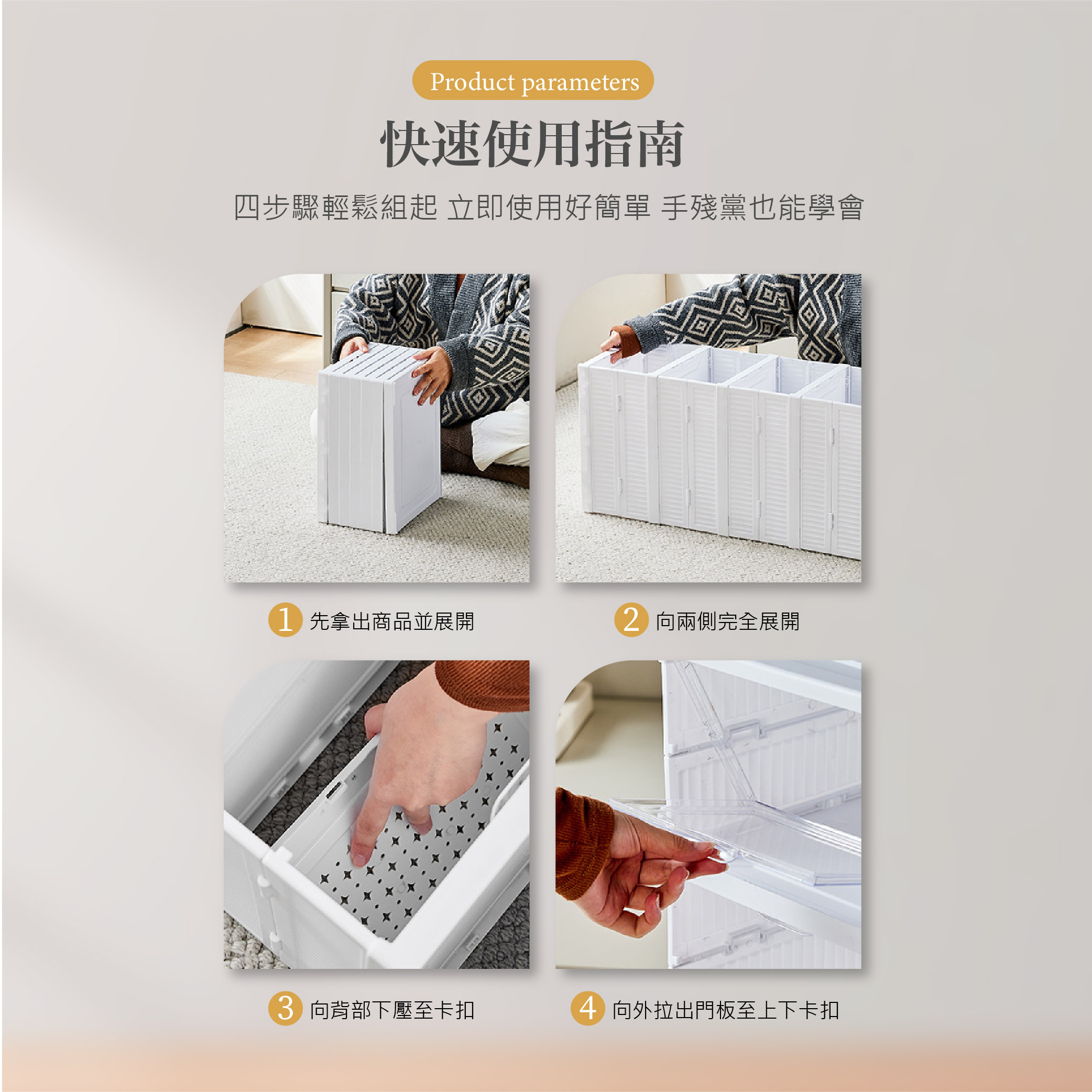 Product parameters

快速使用指南

四步驟輕鬆組起 立即使用好簡單 手殘黨也能學會

1 先拿出商品並展開

2 向兩側完全展開

3 向背部下壓至卡扣

4 向外拉出門板至上下卡扣