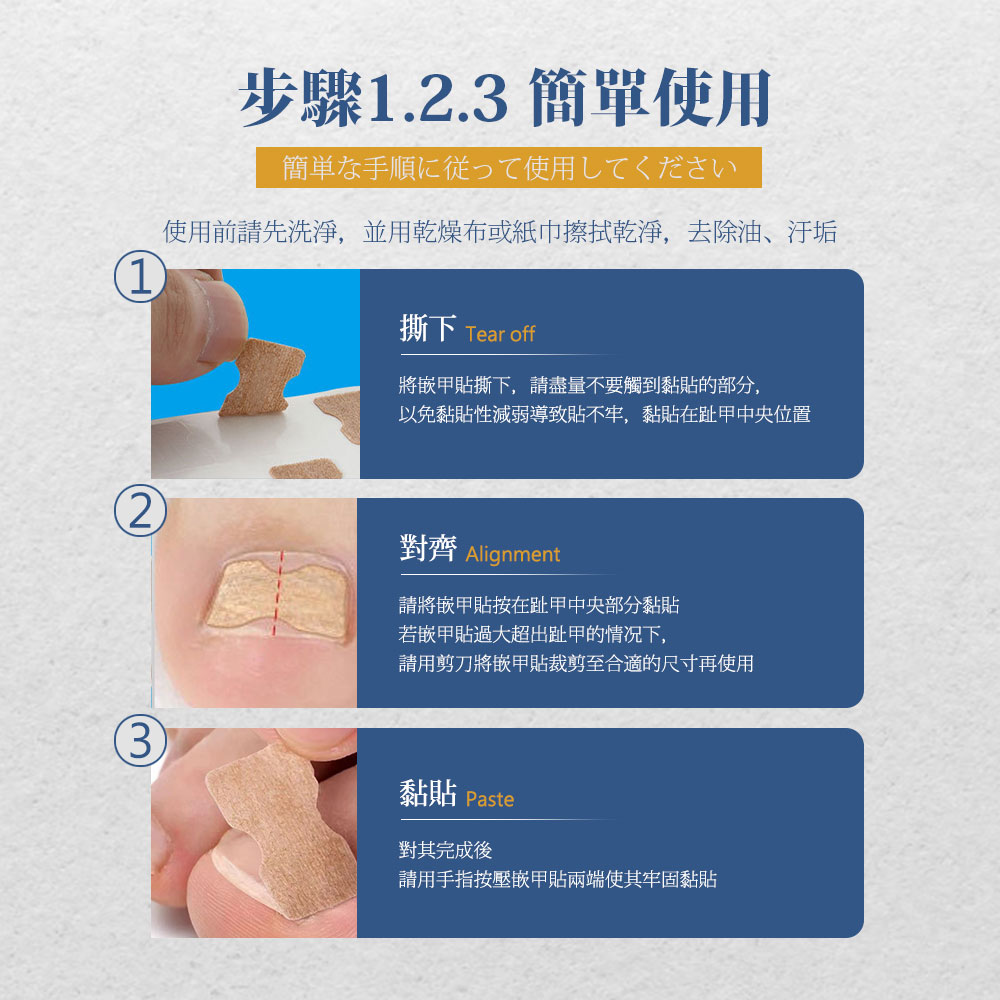 步驟1.2.3 簡單使用

簡単な手順に従って使用してください

使用前請先洗淨，並用乾燥布或紙巾擦拭乾淨，去除油、汙垢

①

撕下 Tear off

將嵌甲貼撕下，請盡量不要觸到黏貼的部分，以免黏貼性減弱導致貼不牢，黏貼在趾甲中央位置

②

對齊 Alignment

請將嵌甲貼按在趾甲中央部分黏貼
若嵌甲貼過大超出趾甲的情況下，
請用剪刀將嵌甲貼裁剪至合適的尺寸再使用

③

黏貼 Paste

對其完成後
請用手指按壓嵌甲貼兩端使其牢固黏貼