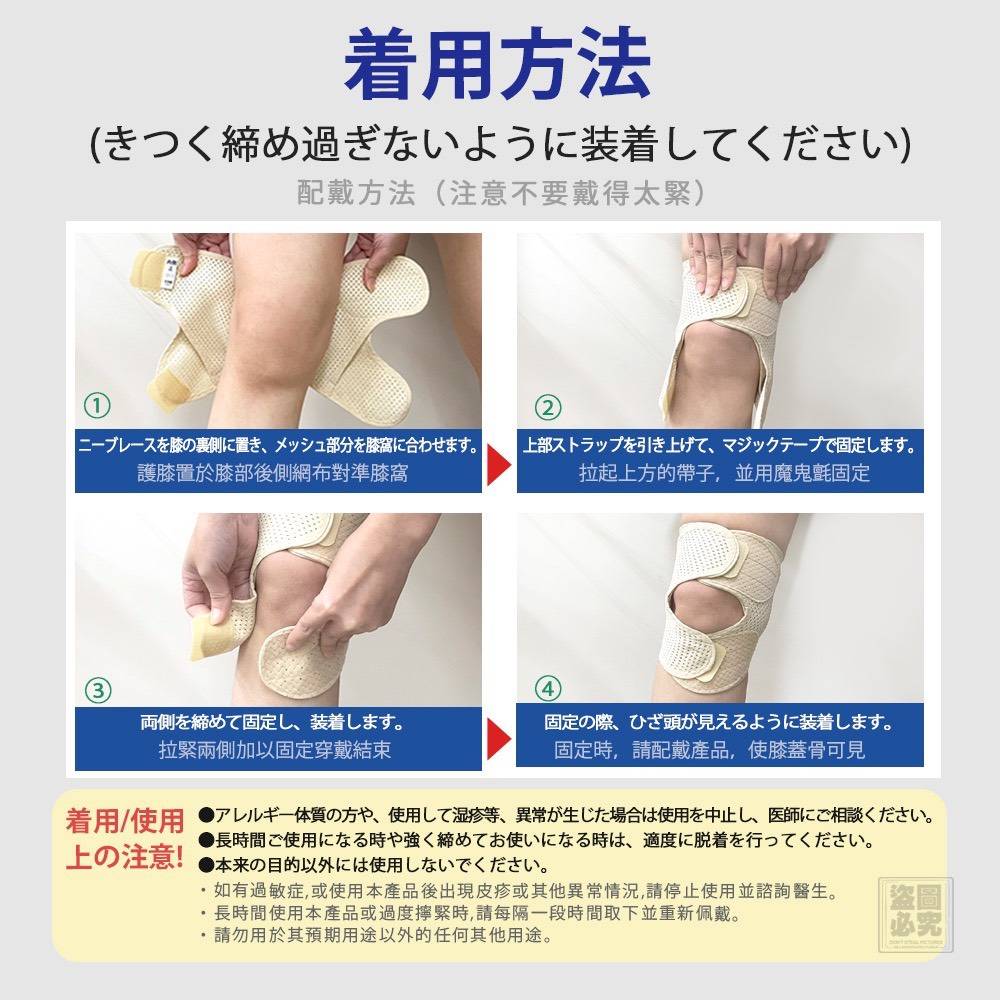 着用方法

(きつく締め過ぎないように装着してください)

配戴方法（注意不要戴得太緊）

①

ニーブレースを膝の裏側に置き、メッシュ部分を膝窩に合わせます。

護膝置於膝部後側網布對準膝窩

②

上部ストラップを引き上げて、マジックテープで固定します。

拉起上方的帶子，並用魔鬼氈固定

③

両側を締めて固定し、装着します。

拉緊兩側加以固定穿戴結束

④

固定の際、ひざ頭が見えるように装着します。

固定時，請配戴產品，使膝蓋骨可見

着用/使用上の注意!

●アレルギー体質の方や、使用して湿疹等、異常が生じた場合は使用を中止し、医師にご相談ください。
●長時間ご使用になる時や強く締めてお使いになる時は、適度に脱着を行ってください。
●本来の目的以外には使用しないでください。
・如有過敏症,或使用本產品後出現皮疹或其他異常情況,請停止使用並諮詢醫生。
・長時間使用本產品或過度擰緊時,請每隔一段時間取下並重新佩戴。
・請勿用於其預期用途以外的任何其他用途。

盜圖必究