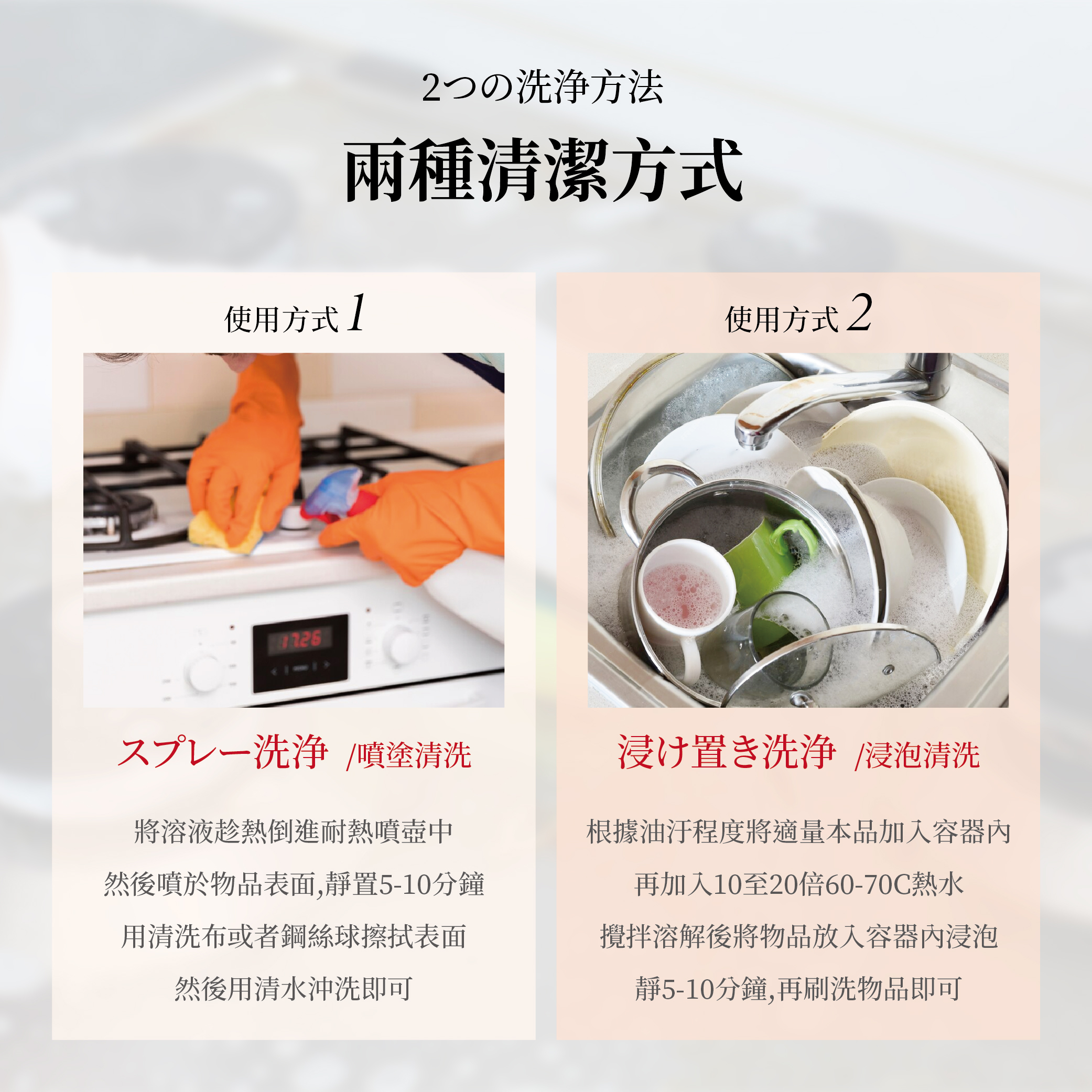 2つの洗浄方法

兩種清潔方式

使用方式 1

17:26

スプレー洗浄 /噴塗清洗

將溶液趁熱倒進耐熱噴壺中
然後噴於物品表面,靜置5-10分鐘
用清洗布或者鋼絲球擦拭表面
然後用清水沖洗即可

使用方式 2

浸け置き洗浄 /浸泡清洗

根據油汙程度將適量本品加入容器內
再加入10至20倍60-70C熱水
攪拌溶解後將物品放入容器內浸泡
靜5-10分鐘,再刷洗物品即可