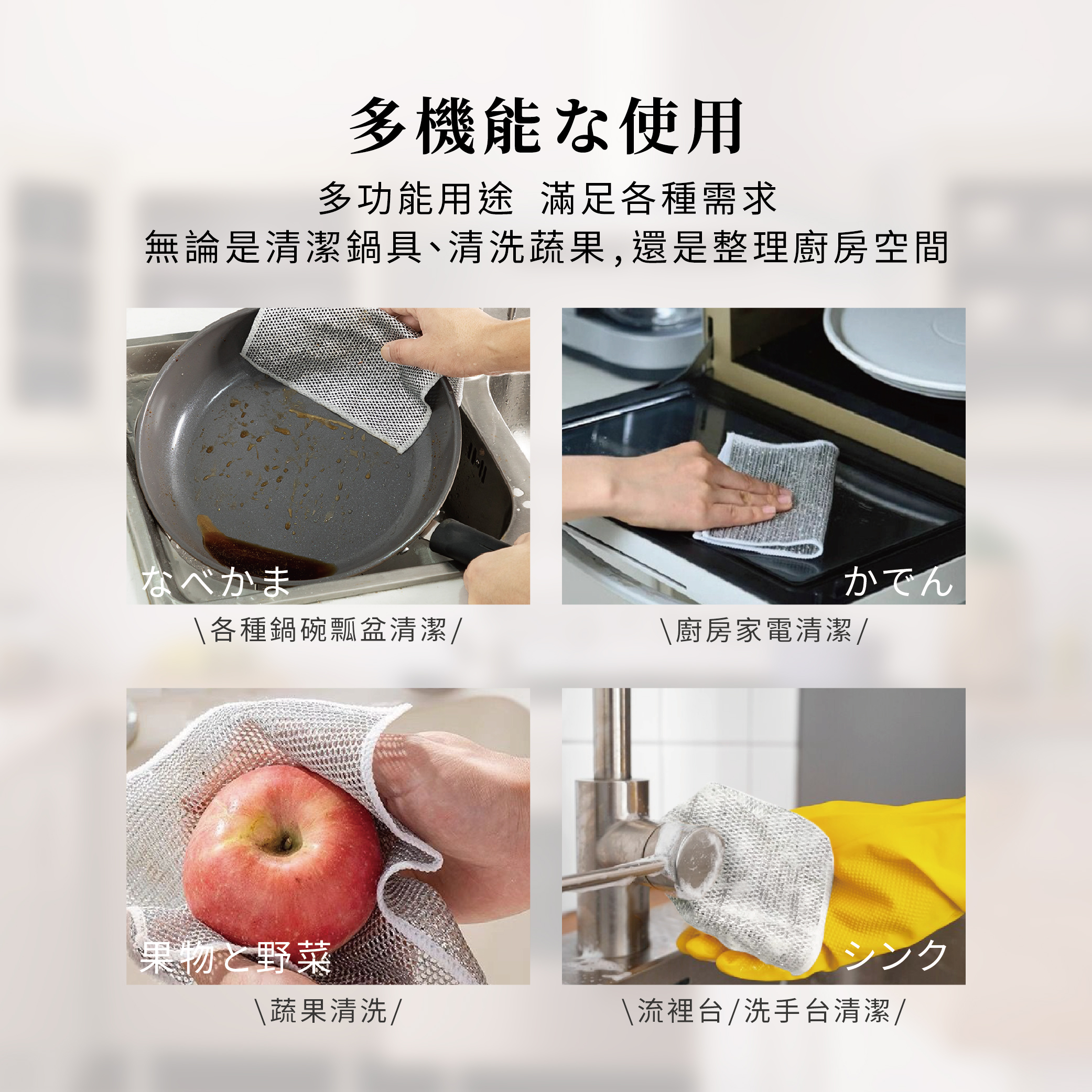 多機能な使用

多功能用途　滿足各種需求
無論是清潔鍋具、清洗蔬果，還是整理廚房空間

なべかま
\各種鍋碗瓢盆清潔/

かでん
\廚房家電清潔/

果物と野菜
\蔬果清洗/

シンク
\流裡台/洗手台清潔/